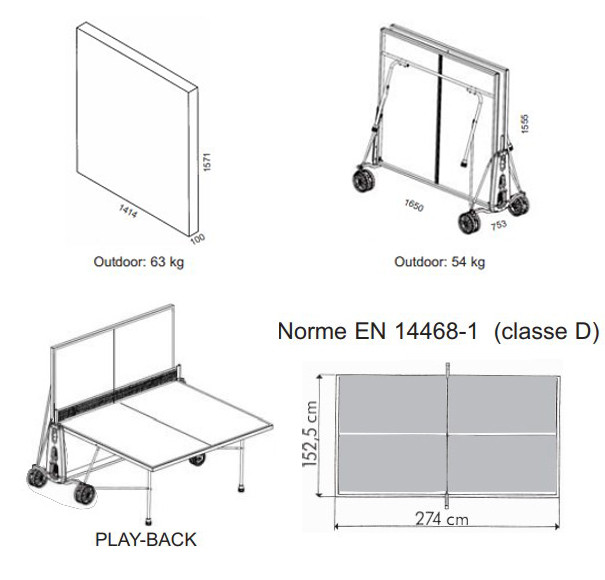 1571

1414

100

Outdoor: 63 kg

1555

1650

753

Outdoor: 54 kg

PLAY-BACK

Norme EN 14468-1 (classe D)

152,5 cm

274 cm