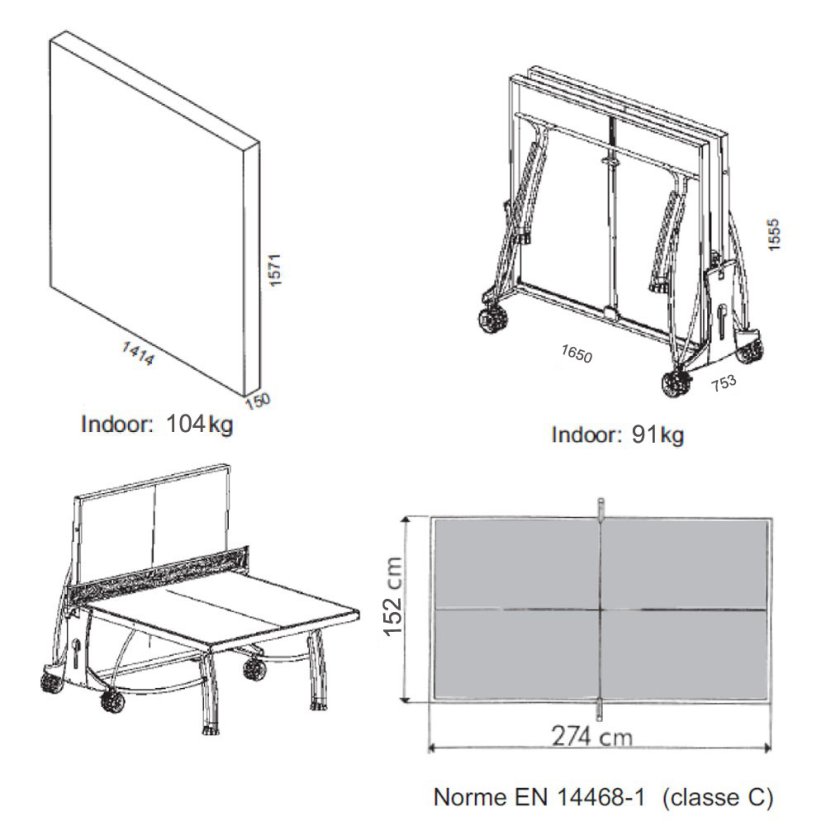 1571

1414

150

Indoor: 104kg

1555

1650

753

Indoor: 91kg

152 cm

274 cm

Norme EN 14468-1 (classe C)